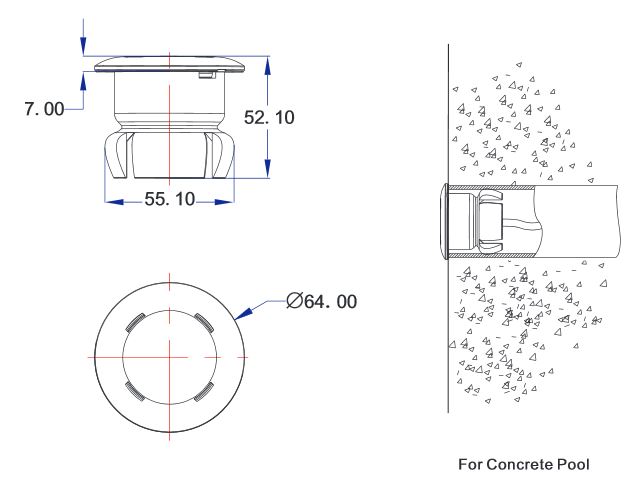 7.00

52.10

55.10

Ø64.00

For Concrete Pool