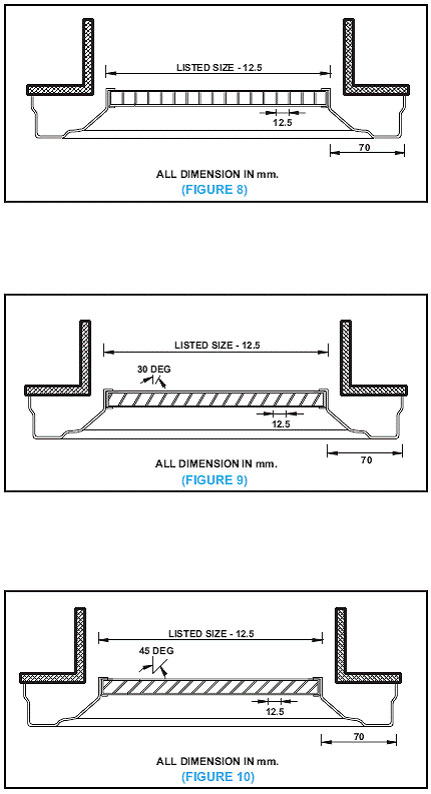 LISTED SIZE - 12.5

12.5

70

ALL DIMENSION IN mm.
(FIGURE 8)

LISTED SIZE - 12.5

30 DEG

12.5

70

ALL DIMENSION IN mm.
(FIGURE 9)

LISTED SIZE - 12.5

45 DEG

12.5

70

ALL DIMENSION IN mm.
(FIGURE 10)