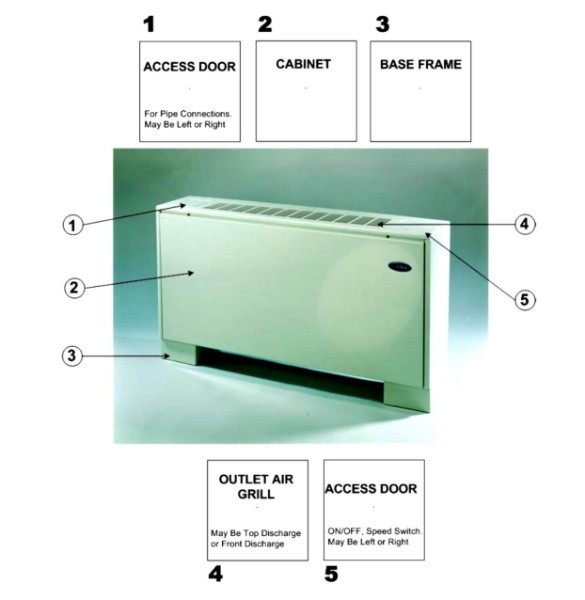 1

ACCESS DOOR

For Pipe Connections.
May Be Left or Right

2

CABINET

3

BASE FRAME

1

2

3

4

5

OUTLET AIR GRILL

May Be Top Discharge or Front Discharge

4

ACCESS DOOR

ON/OFF, Speed Switch.
May Be Left or Right

5