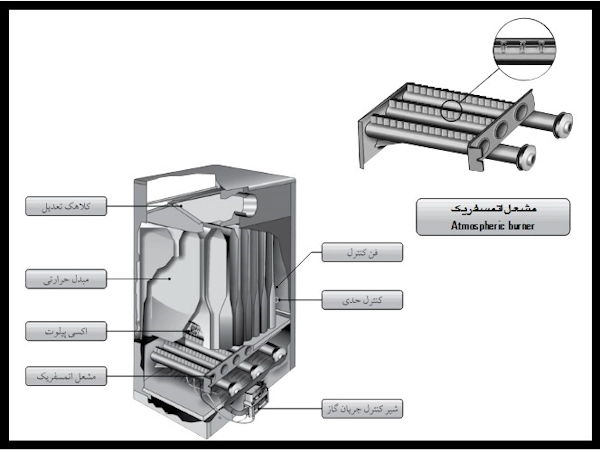 مشعل اتمسفریک
Atmospheric burner

کلاهک تعدیل

مبدل حرارتی

اکسی پیلوت

مشعل اتمسفریک

فن کنترل

کنترل حدی

شیر کنترل جریان گاز