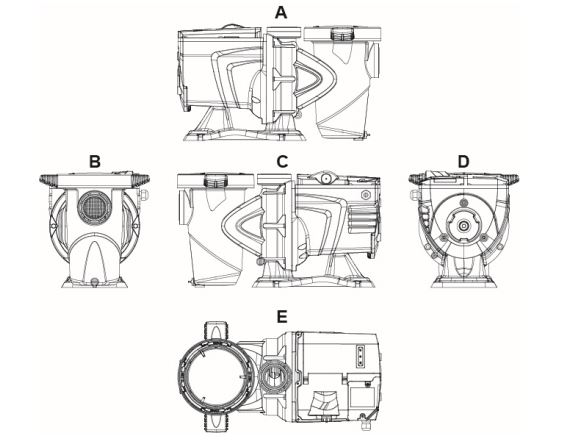 A

B

C

D

E