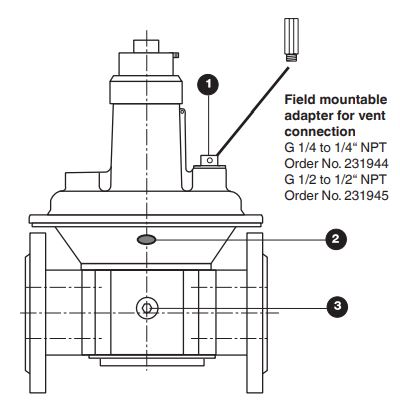 1

Field mountable adapter for vent connection
G 1/4 to 1/4“ NPT
Order No. 231944
G 1/2 to 1/2“ NPT
Order No. 231945

2

3