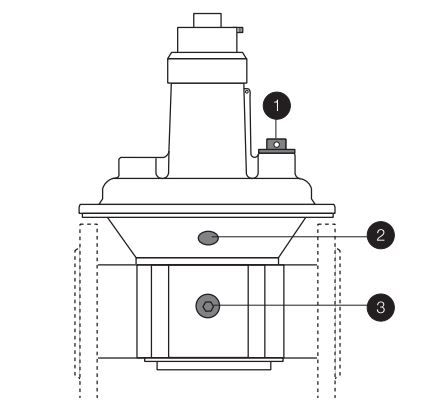 1
2
3