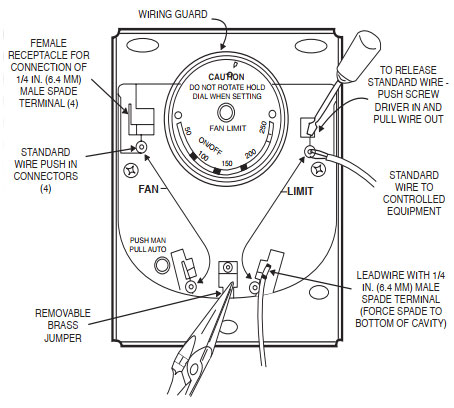 WIRING GUARD

FEMALE RECEPTACLE FOR CONNECTION OF 1/4 IN. (6.4 MM) MALE SPADE TERMINAL (4)

CAUTION
DO NOT ROTATE HOLD DIAL WHEN SETTING

FAN LIMIT

50
ON/OFF
100
150
200
250

TO RELEASE STANDARD WIRE - PUSH SCREW DRIVER IN AND PULL WIRE OUT

STANDARD WIRE PUSH IN CONNECTORS (4)

FAN

LIMIT

STANDARD WIRE TO CONTROLLED EQUIPMENT

PUSH MAN
PULL AUTO

LEADWIRE WITH 1/4 IN. (6.4 MM) MALE SPADE TERMINAL (FORCE SPADE TO BOTTOM OF CAVITY)

REMOVABLE BRASS JUMPER