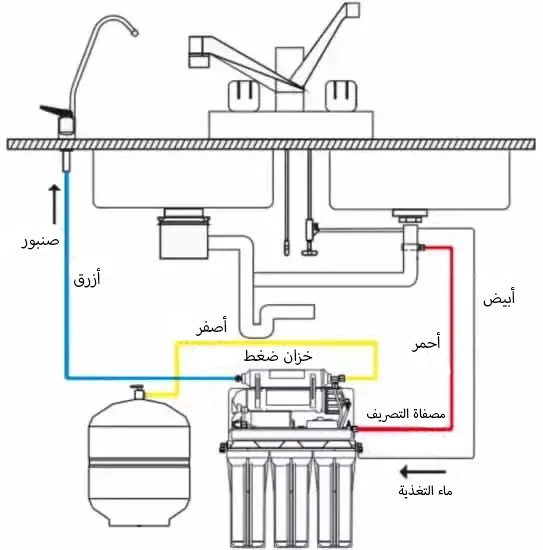 صنبور

أزرق

أبيض

أصفر

أحمر

خزان ضغط

مصفاة التصريف

ماء التغذية